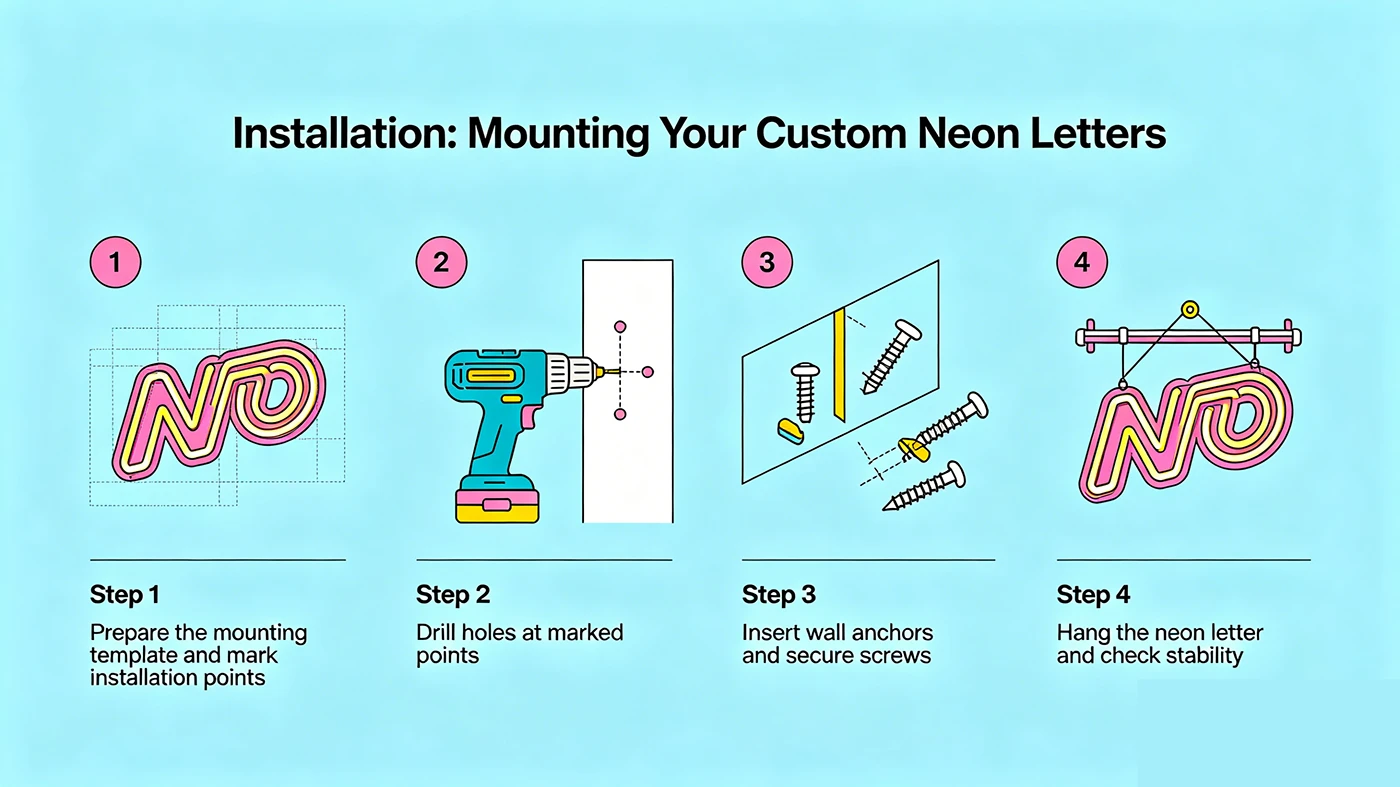 Installation: Mounting Your Custom Neon Letters

1

NO

Step 1

Prepare the mounting template and mark installation points

2

Step 2

Drill holes at marked points

3

Step 3

Insert wall anchors and secure screws

4

NO

Step 4

Hang the neon letter and check stability